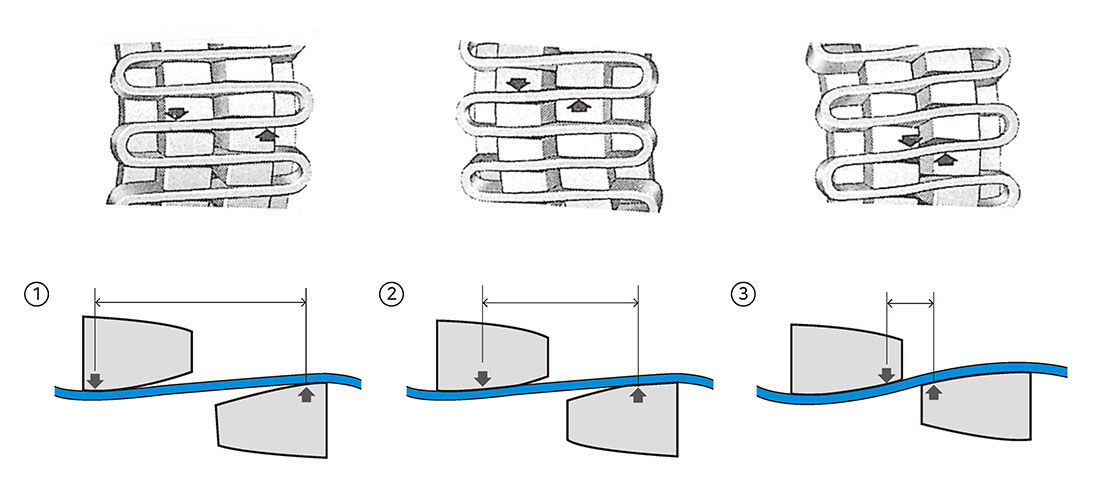 ①

②

③