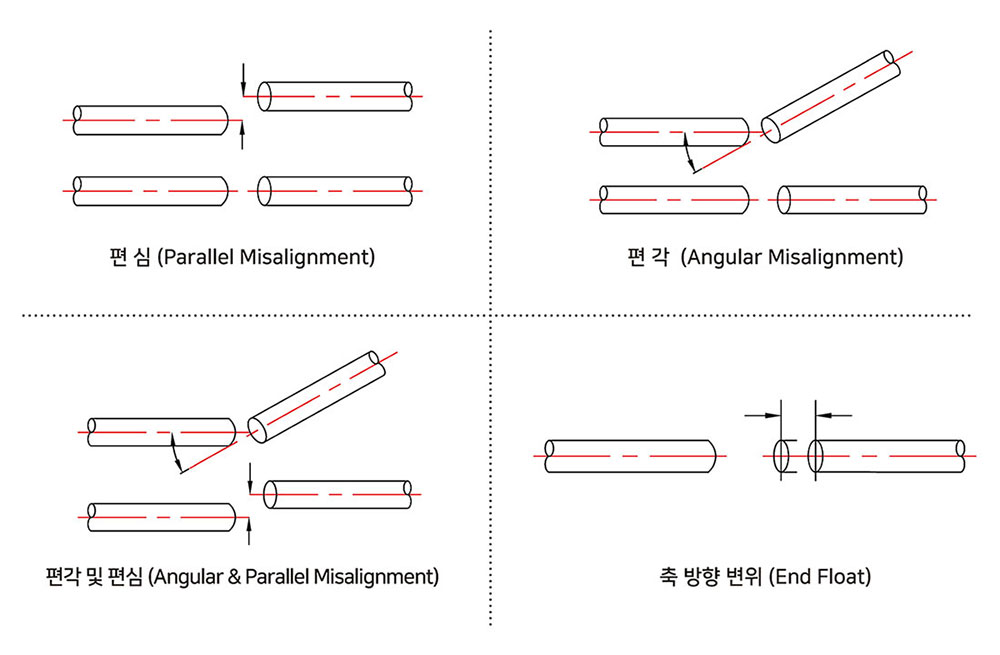 편 심 (Parallel Misalignment)

편 각 (Angular Misalignment)

편각 및 편심 (Angular & Parallel Misalignment)

축 방향 변위 (End Float)